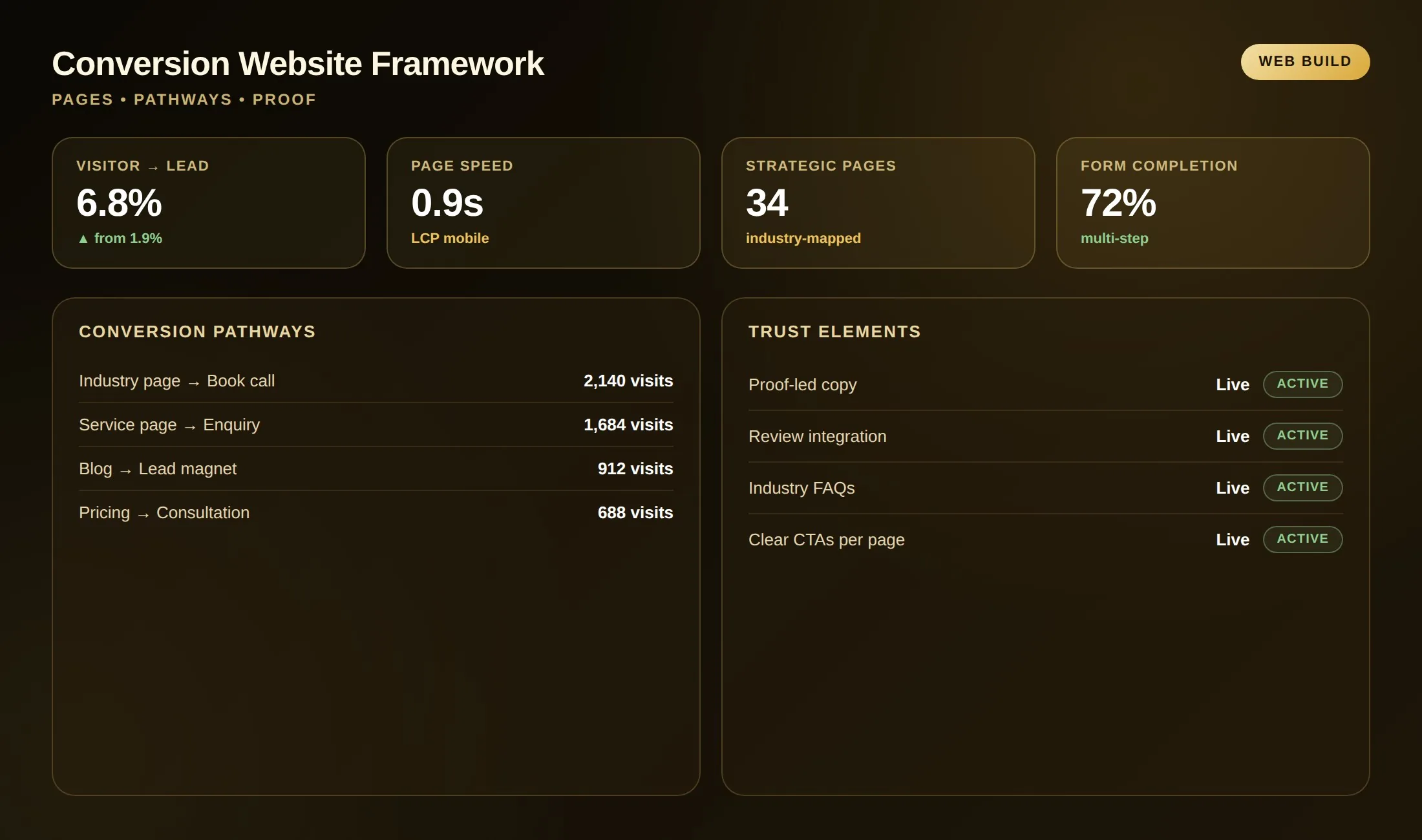 Conversion Website Framework

PAGES • PATHWAYS • PROOF

WEB BUILD

VISITOR → LEAD
6.8%
▲ from 1.9%

PAGE SPEED
0.9s
LCP mobile

STRATEGIC PAGES
34
industry-mapped

FORM COMPLETION
72%
multi-step

CONVERSION PATHWAYS

Industry page → Book call 2,140 visits

Service page → Enquiry 1,684 visits

Blog → Lead magnet 912 visits

Pricing → Consultation 688 visits

TRUST ELEMENTS

Proof-led copy Live ACTIVE

Review integration Live ACTIVE

Industry FAQs Live ACTIVE

Clear CTAs per page Live ACTIVE