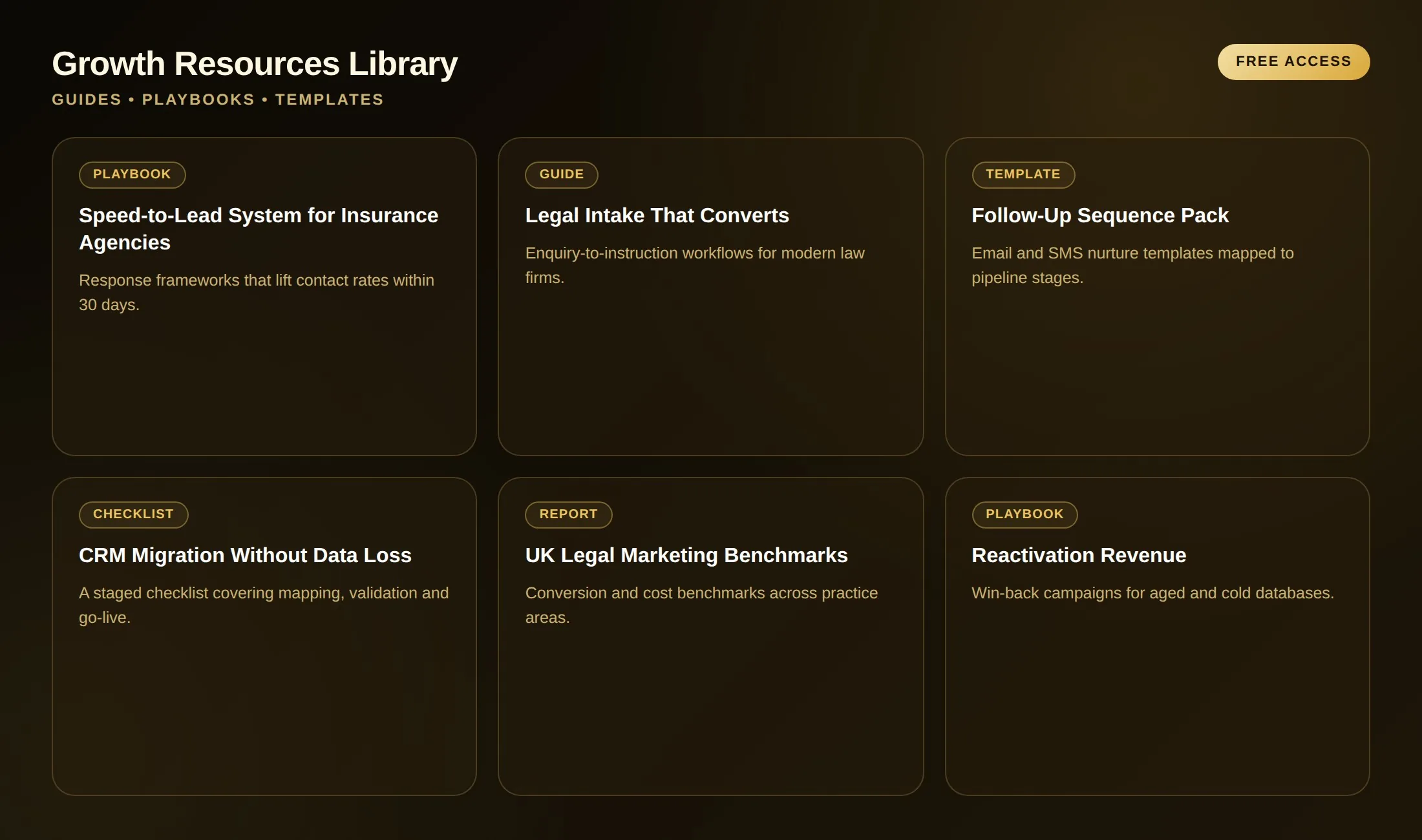 Growth Resources Library

GUIDES • PLAYBOOKS • TEMPLATES

FREE ACCESS

PLAYBOOK

Speed-to-Lead System for Insurance Agencies

Response frameworks that lift contact rates within 30 days.

GUIDE

Legal Intake That Converts

Enquiry-to-instruction workflows for modern law firms.

TEMPLATE

Follow-Up Sequence Pack

Email and SMS nurture templates mapped to pipeline stages.

CHECKLIST

CRM Migration Without Data Loss

A staged checklist covering mapping, validation and go-live.

REPORT

UK Legal Marketing Benchmarks

Conversion and cost benchmarks across practice areas.

PLAYBOOK

Reactivation Revenue

Win-back campaigns for aged and cold databases.